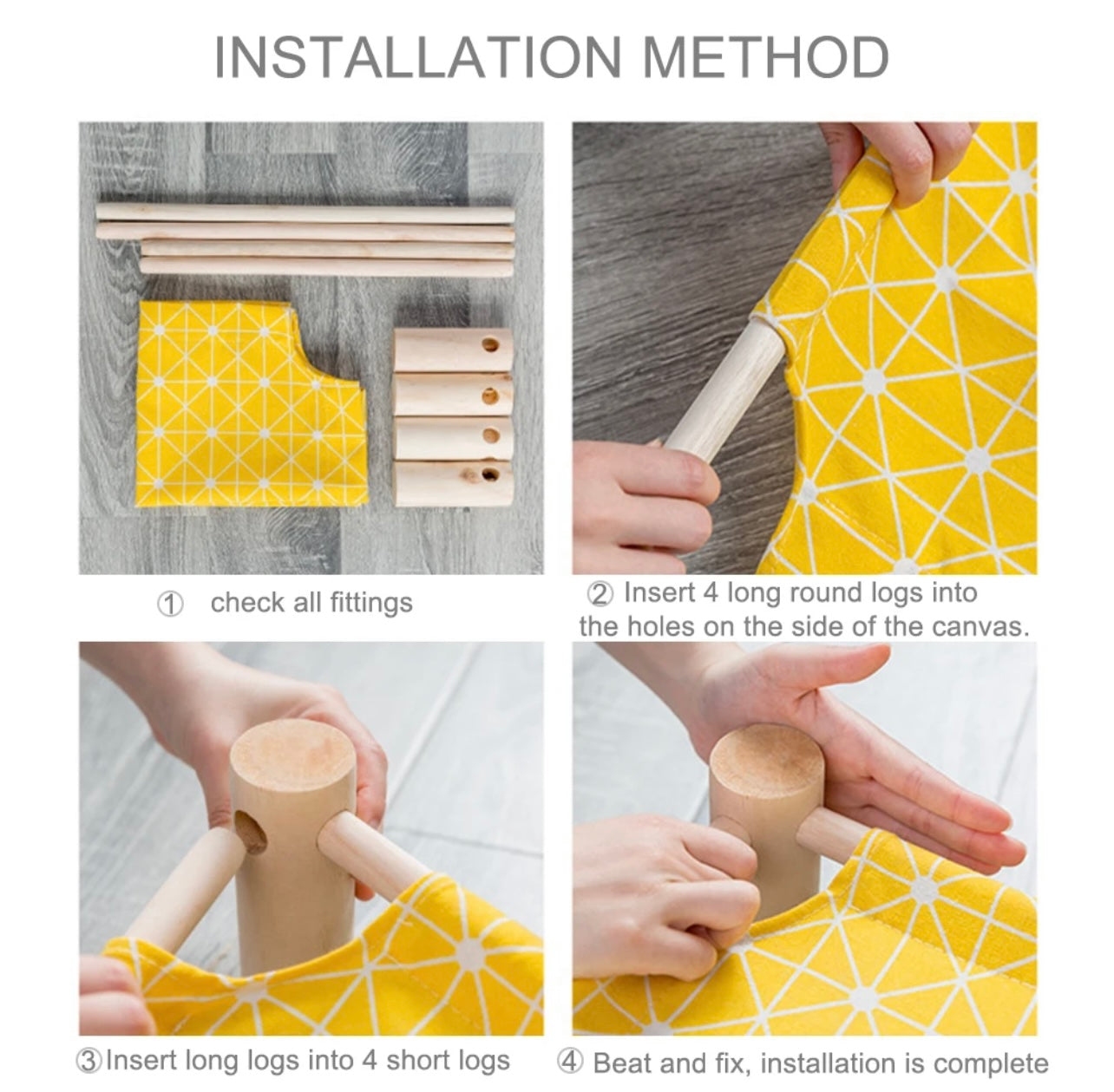 INSTALLATION METHOD

① check all fittings

② Insert 4 long round logs into the holes on the side of the canvas.

③Insert long logs into 4 short logs

④ Beat and fix, installation is complete