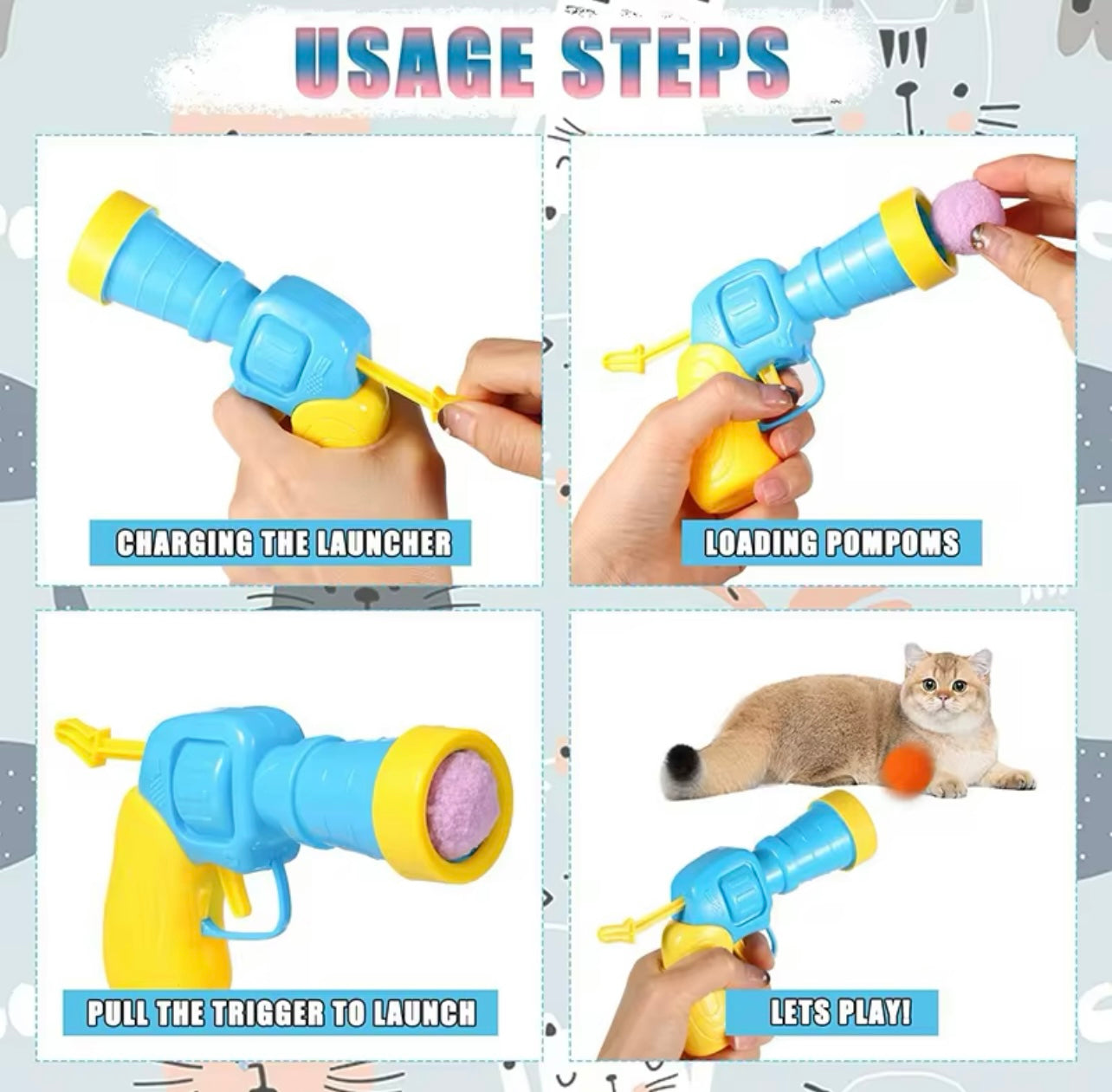 USAGE STEPS

CHARGING THE LAUNCHER

LOADING POMPOMS

PULL THE TRIGGER TO LAUNCH

LETS PLAY!